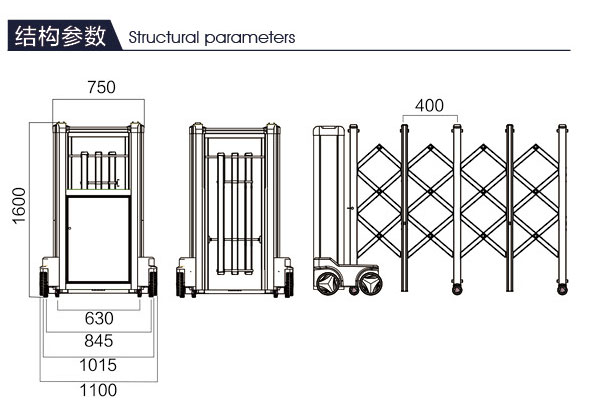 结构参数 Structural parameters

750

1600

630

845

1015

1100

400